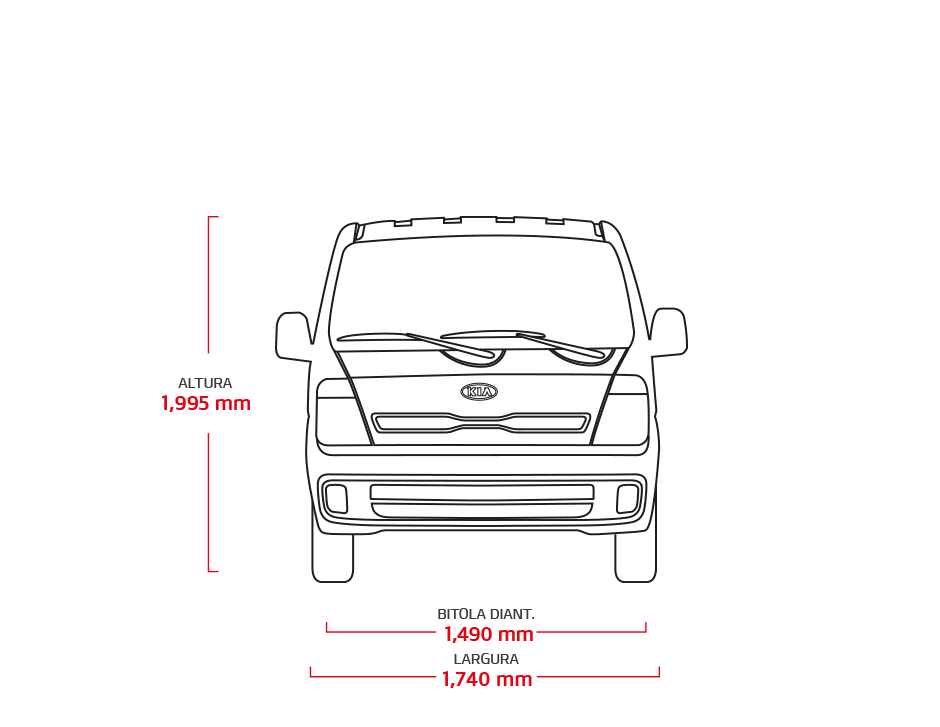 ALTURA
1,995 mm

KIA

BITOLA DIANT.
1,490 mm

LARGURA
1,740 mm